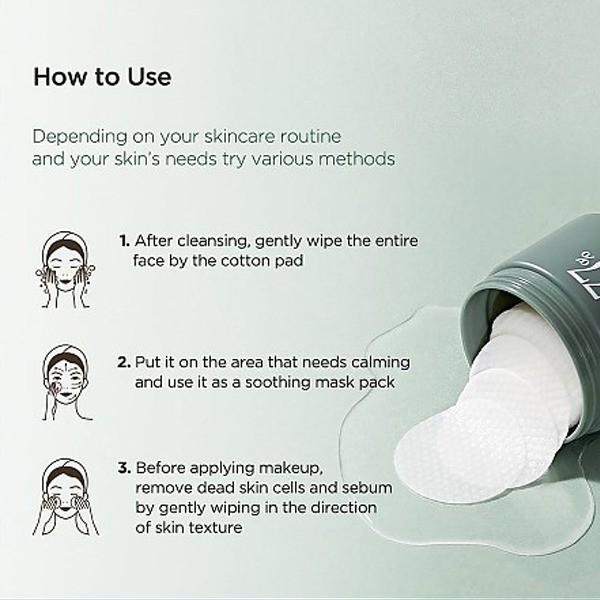 How to Use

Depending on your skincare routine and your skin's needs try various methods

1. After cleansing, gently wipe the entire face by the cotton pad

2. Put it on the area that needs calming and use it as a soothing mask pack

3. Before applying makeup, remove dead skin cells and sebum by gently wiping in the direction of skin texture