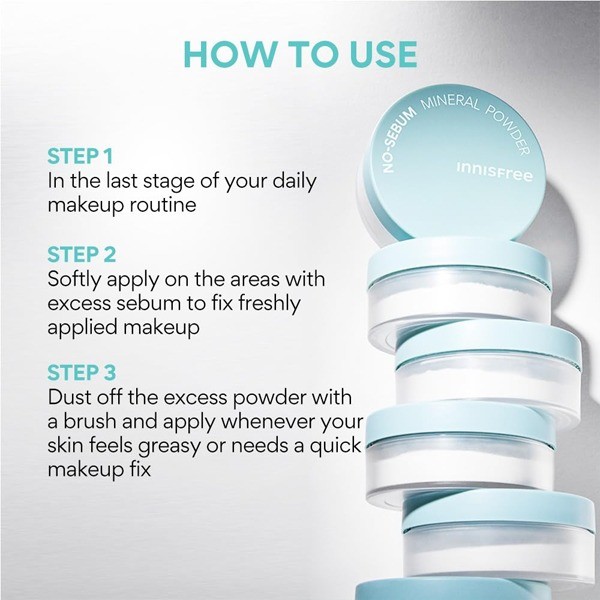 HOW TO USE

STEP 1
In the last stage of your daily makeup routine

STEP 2
Softly apply on the areas with excess sebum to fix freshly applied makeup

STEP 3
Dust off the excess powder with a brush and apply whenever your skin feels greasy or needs a quick makeup fix

NO-SEBUM MINERAL POWDER
innisfree