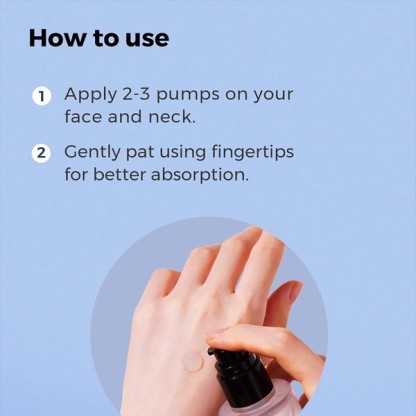 How to use

1 Apply 2-3 pumps on your face and neck.

2 Gently pat using fingertips for better absorption.